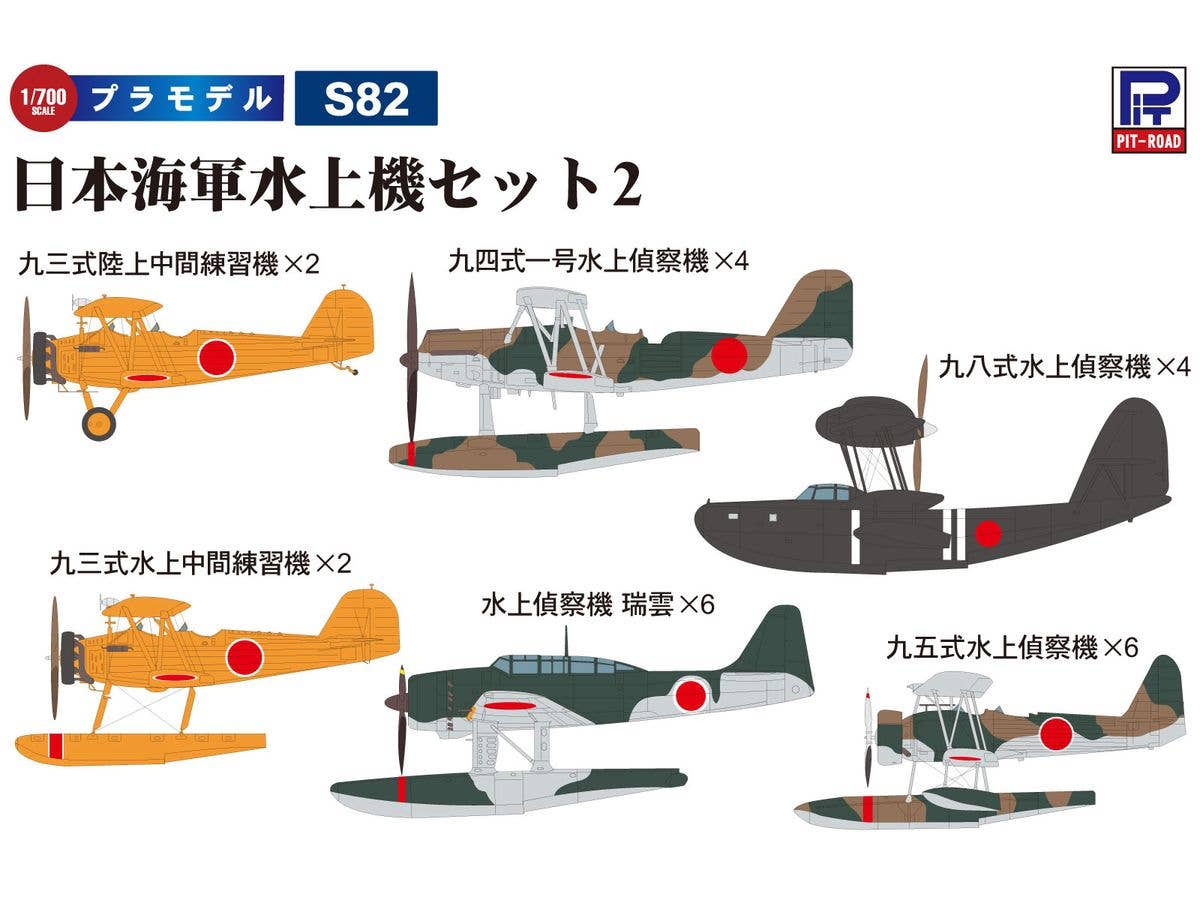 1/700 SCALE プラモデル S82

PIT-ROAD

日本海軍水上機セット2

九三式陸上中間練習機 ×2

九四式一号水上偵察機 ×4

九八式水上偵察機 ×4

九三式水上中間練習機 ×2

水上偵察機 瑞雲 ×6

九五式水上偵察機 ×6