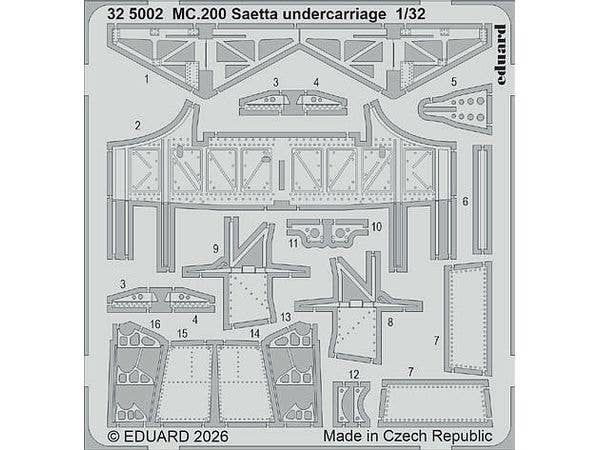 32 5002 MC.200 Saetta undercarriage 1/32

eduard

1
3 4
5
2
6
9
11 10
3
4
8
16 15 14 13
7
12
7

© EDUARD 2026 Made in Czech Republic